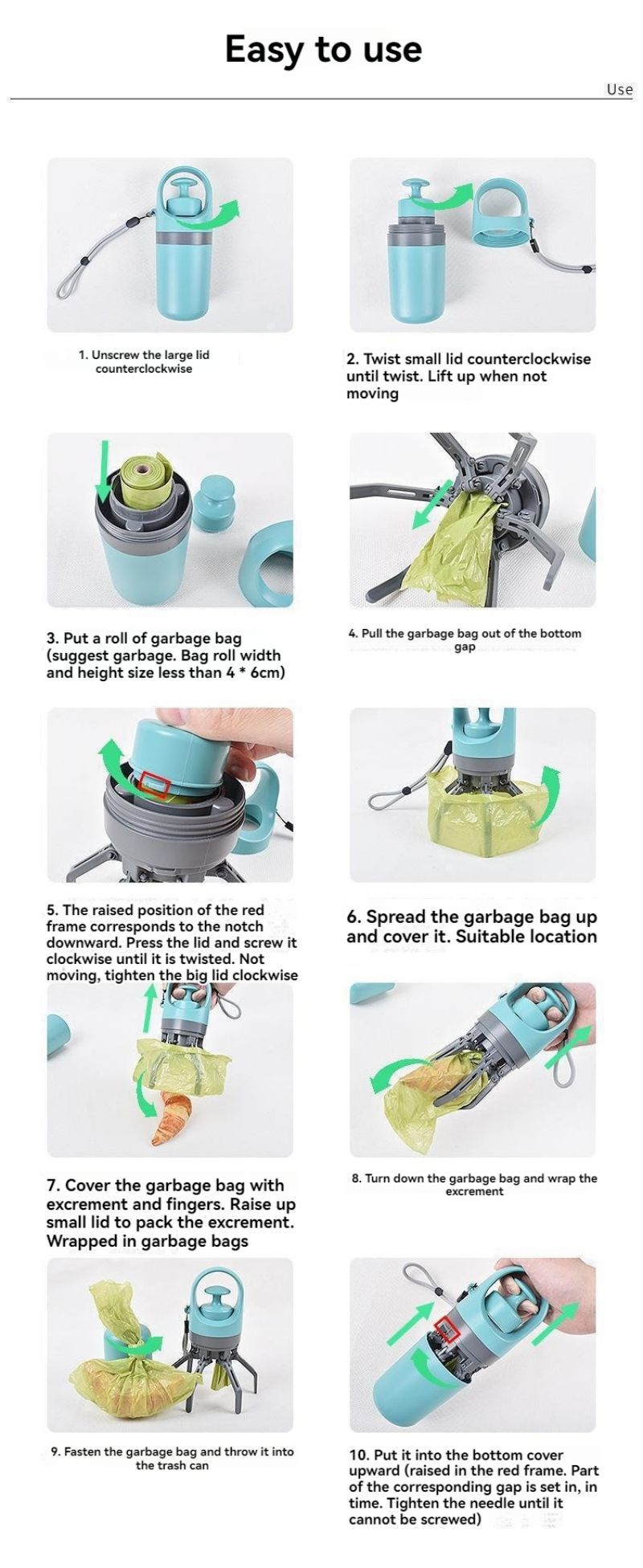 Easy to use

Use

1. Unscrew the large lid counterclockwise

2. Twist small lid counterclockwise until twist. Lift up when not moving

3. Put a roll of garbage bag (suggest garbage. Bag roll width and height size less than 4 * 6cm)

4. Pull the garbage bag out of the bottom gap

5. The raised position of the red frame corresponds to the notch downward. Press the lid and screw it clockwise until it is twisted. Not moving, tighten the big lid clockwise

6. Spread the garbage bag up and cover it. Suitable location

7. Cover the garbage bag with excrement and fingers. Raise up small lid to pack the excrement. Wrapped in garbage bags

8. Turn down the garbage bag and wrap the excrement

9. Fasten the garbage bag and throw it into the trash can

10. Put it into the bottom cover upward (raised in the red frame. Part of the corresponding gap is set in, in time. Tighten the needle until it cannot be screwed)