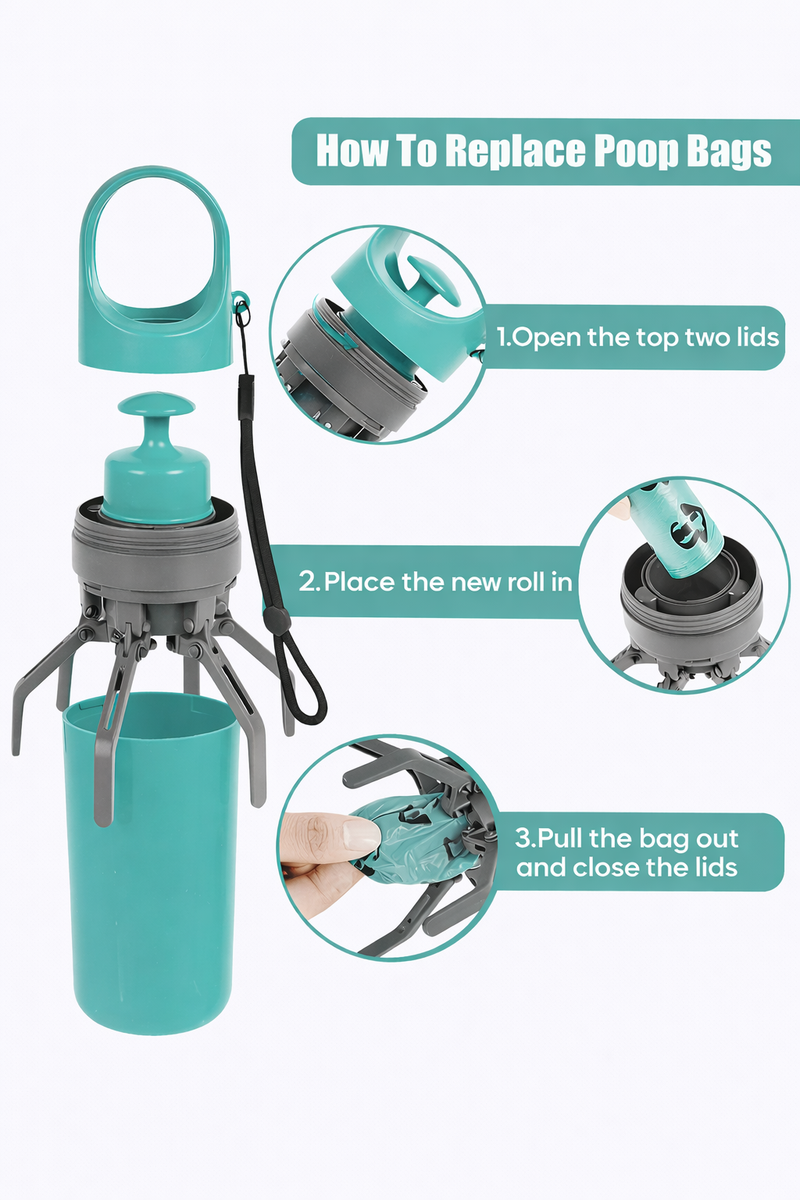 How To Replace Poop Bags

1.Open the top two lids

2.Place the new roll in

3.Pull the bag out and close the lids